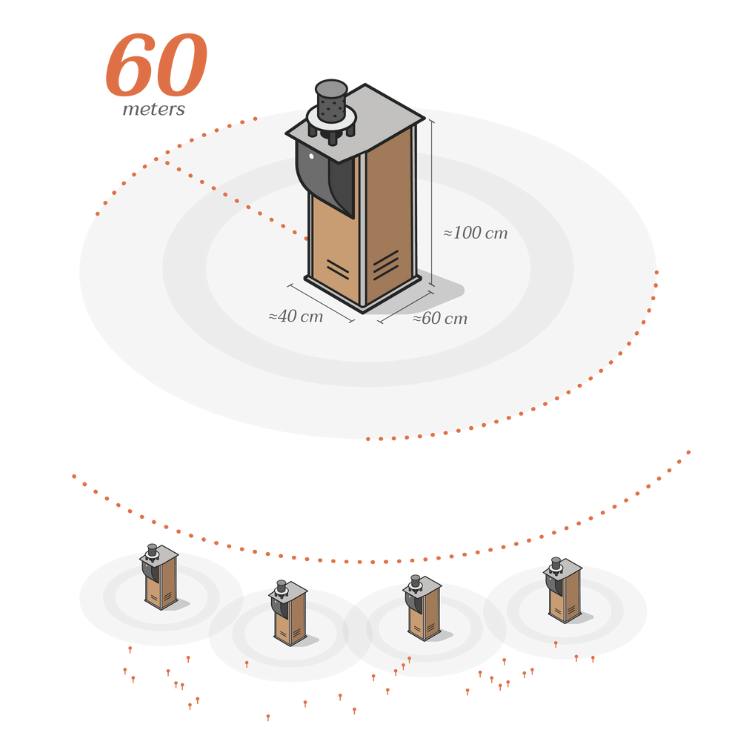 60
meters

≈100 cm

≈40 cm

≈60 cm