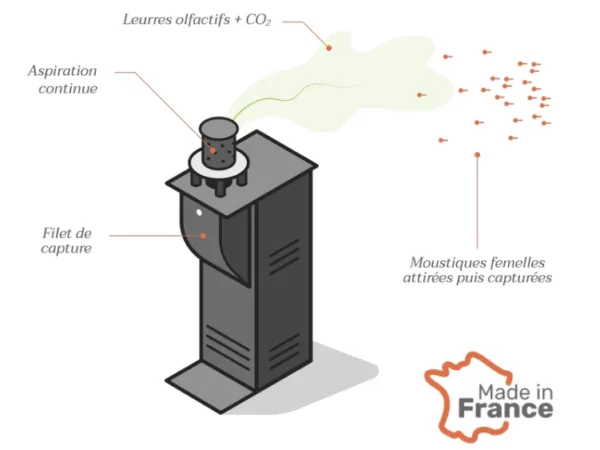 Leurres olfactifs + $CO_2$

Aspiration continue

Filet de capture

Moustiques femelles attirées puis capturées

Made in France