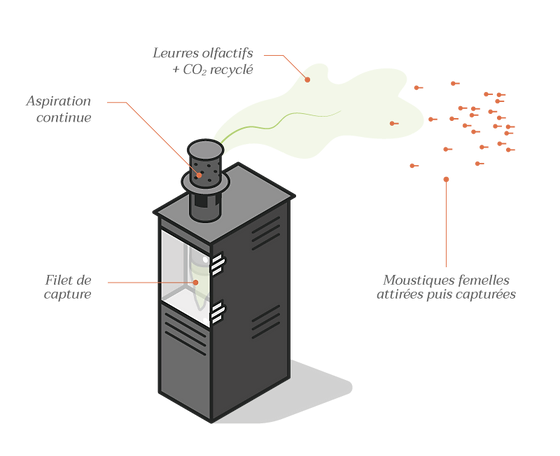 Leurres olfactifs
+ $CO_2$ recyclé

Aspiration
continue

Filet de
capture

Moustiques femelles
attirées puis capturées